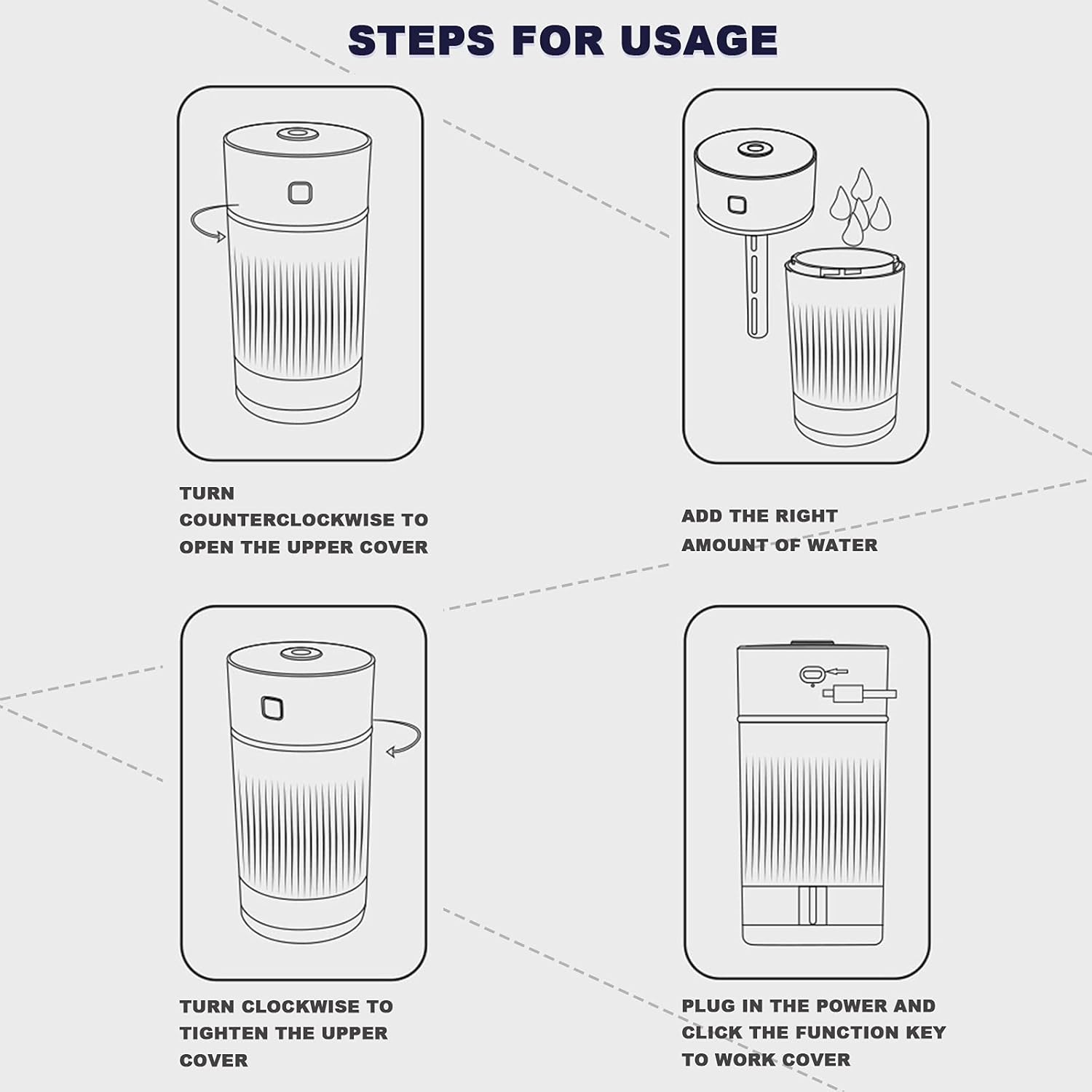 STEPS FOR USAGE

TURN COUNTERCLOCKWISE TO OPEN THE UPPER COVER

ADD THE RIGHT AMOUNT OF WATER

TURN CLOCKWISE TO TIGHTEN THE UPPER COVER

PLUG IN THE POWER AND CLICK THE FUNCTION KEY TO WORK COVER