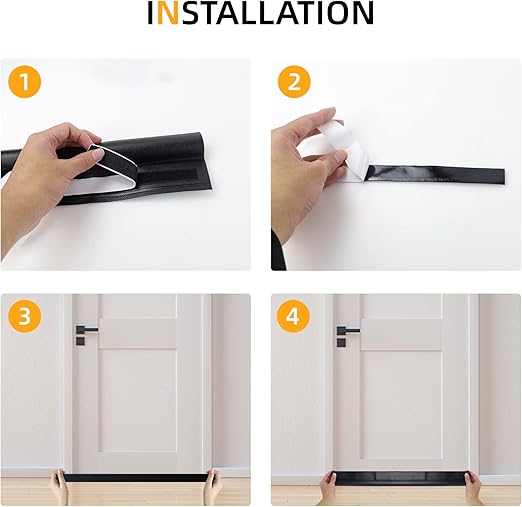 INSTALLATION

1

2

3

4