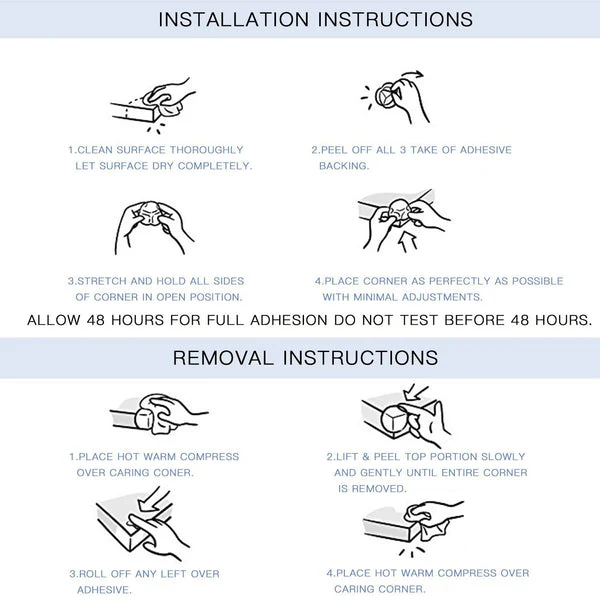 INSTALLATION INSTRUCTIONS

1.CLEAN SURFACE THOROUGHLY LET SURFACE DRY COMPLETELY.

2.PEEL OFF ALL 3 TAKE OF ADHESIVE BACKING.

3.STRETCH AND HOLD ALL SIDES OF CORNER IN OPEN POSITION.

4.PLACE CORNER AS PERFECTLY AS POSSIBLE WITH MINIMAL ADJUSTMENTS.

ALLOW 48 HOURS FOR FULL ADHESION DO NOT TEST BEFORE 48 HOURS.

REMOVAL INSTRUCTIONS

1.PLACE HOT WARM COMPRESS OVER CARING CONER.

2.LIFT & PEEL TOP PORTION SLOWLY AND GENTLY UNTIL ENTIRE CORNER IS REMOVED.

3.ROLL OFF ANY LEFT OVER ADHESIVE.

4.PLACE HOT WARM COMPRESS OVER CARING CORNER.