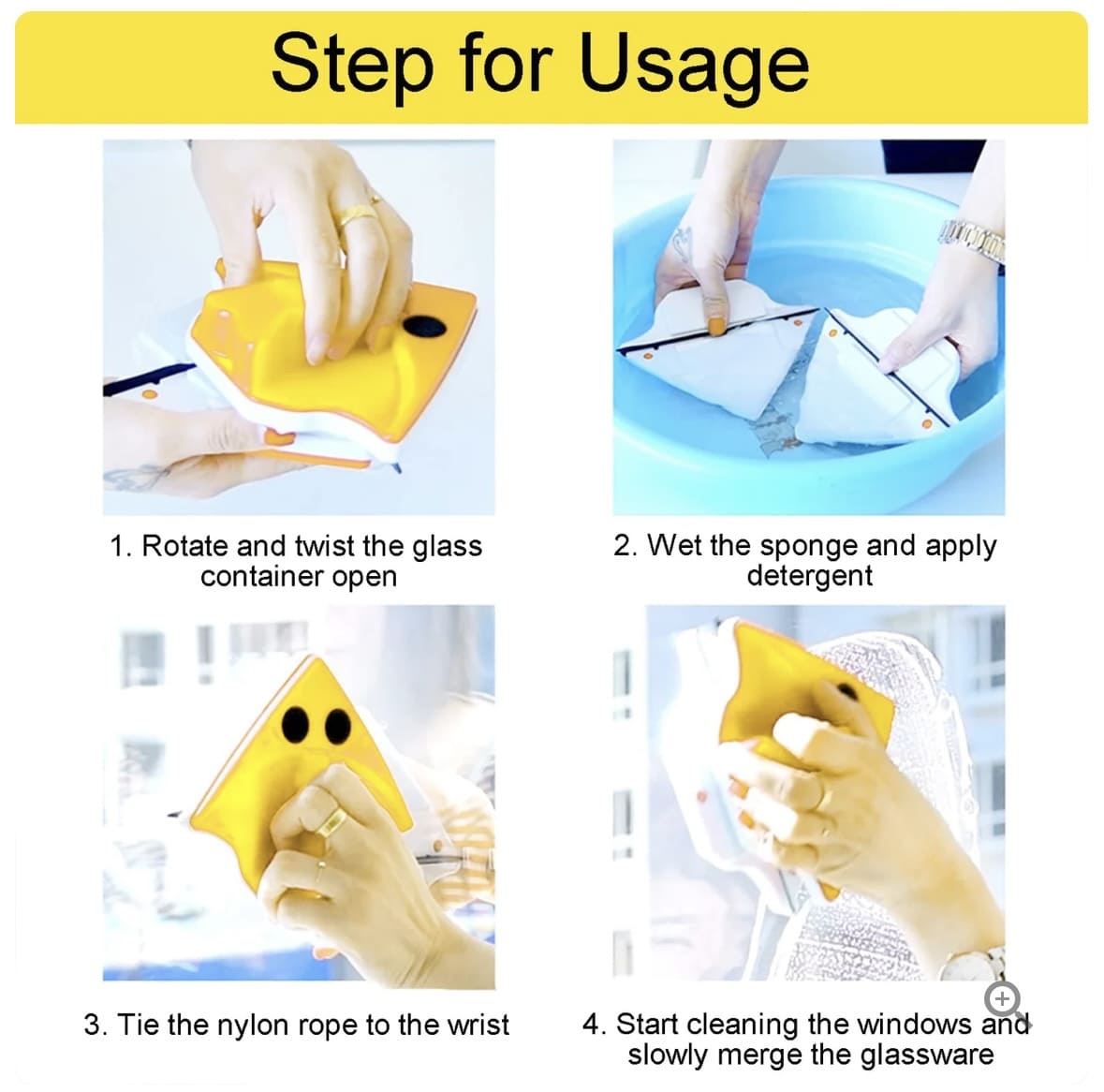 Step for Usage

1. Rotate and twist the glass container open

2. Wet the sponge and apply detergent

3. Tie the nylon rope to the wrist

4. Start cleaning the windows and slowly merge the glassware